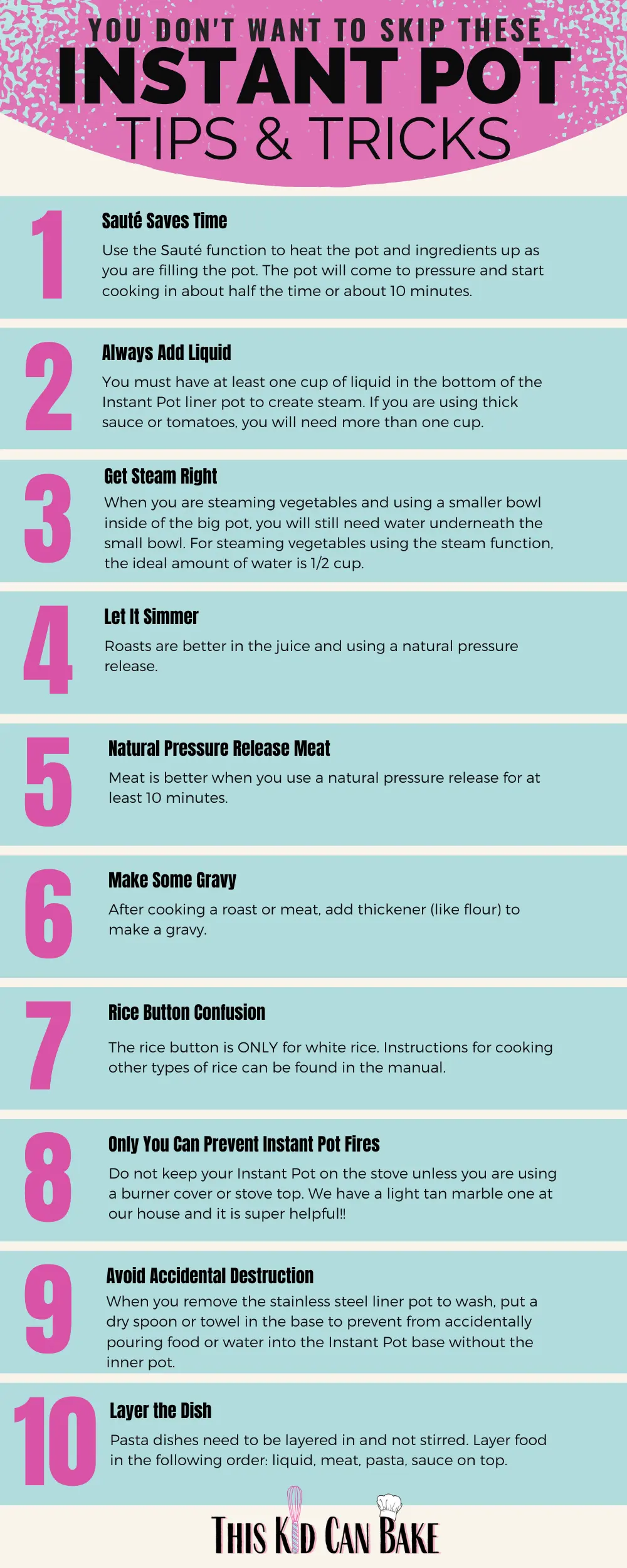 YOU DON'T WANT TO SKIP THESE
INSTANT POT
TIPS & TRICKS

1
Sauté Saves Time
Use the Sauté function to heat the pot and ingredients up as you are filling the pot. The pot will come to pressure and start cooking in about half the time or about 10 minutes.

2
Always Add Liquid
You must have at least one cup of liquid in the bottom of the Instant Pot liner pot to create steam. If you are using thick sauce or tomatoes, you will need more than one cup.

3
Get Steam Right
When you are steaming vegetables and using a smaller bowl inside of the big pot, you will still need water underneath the small bowl. For steaming vegetables using the steam function, the ideal amount of water is 1/2 cup.

4
Let It Simmer
Roasts are better in the juice and using a natural pressure release.

5
Natural Pressure Release Meat
Meat is better when you use a natural pressure release for at least 10 minutes.

6
Make Some Gravy
After cooking a roast or meat, add thickener (like flour) to make a gravy.

7
Rice Button Confusion
The rice button is ONLY for white rice. Instructions for cooking other types of rice can be found in the manual.

8
Only You Can Prevent Instant Pot Fires
Do not keep your Instant Pot on the stove unless you are using a burner cover or stove top. We have a light tan marble one at our house and it is super helpful!!

9
Avoid Accidental Destruction
When you remove the stainless steel liner pot to wash, put a dry spoon or towel in the base to prevent from accidentally pouring food or water into the Instant Pot base without the inner pot.

10
Layer the Dish
Pasta dishes need to be layered in and not stirred. Layer food in the following order: liquid, meat, pasta, sauce on top.

THIS KID CAN BAKE